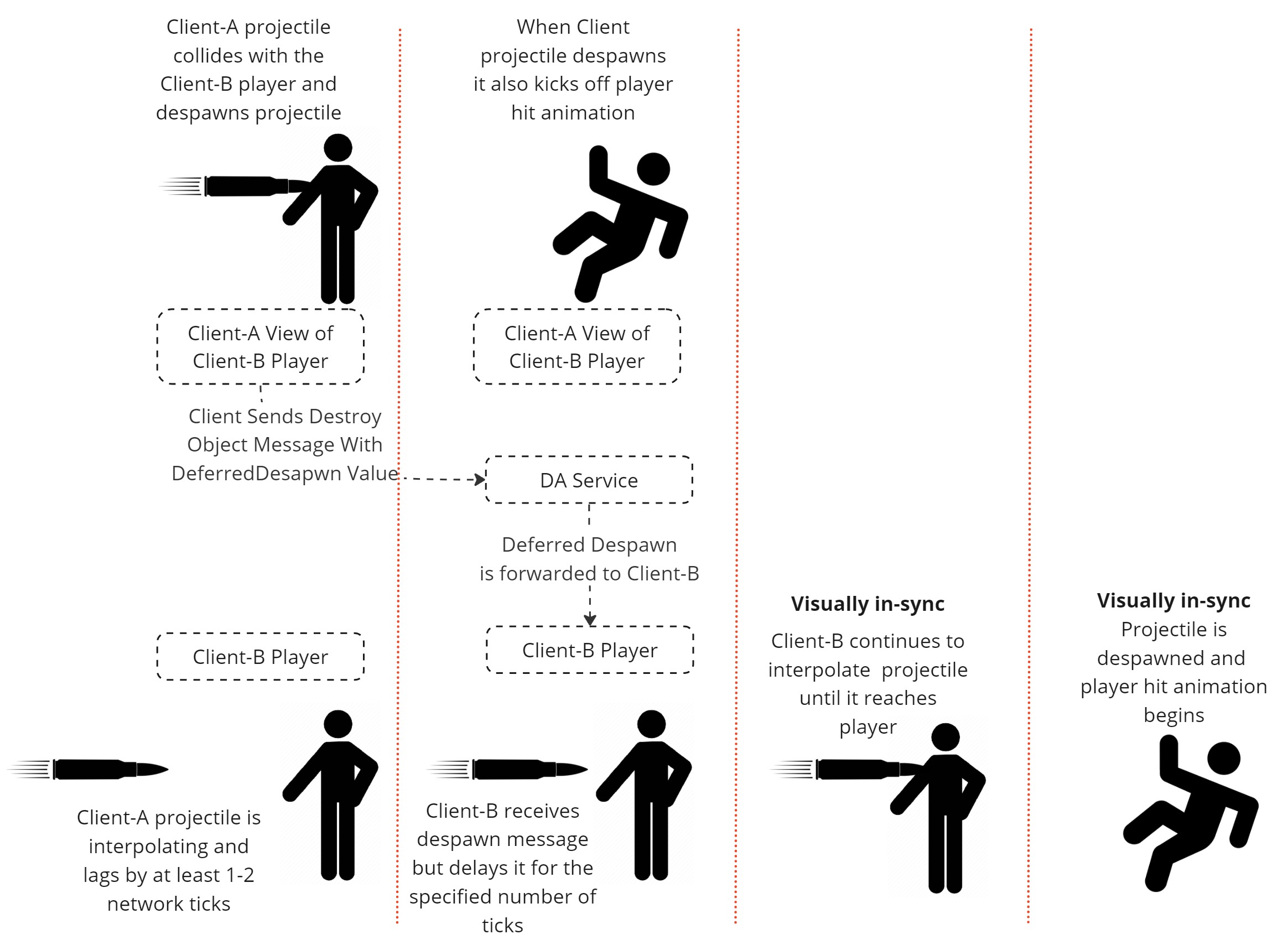 Client-A projectile collides with the Client-B player and despawns projectile

Client-A View of Client-B Player

Client Sends Destroy Object Message With DeferredDesapwn Value

Client-B Player

Client-A projectile is interpolating and lags by at least 1-2 network ticks

When Client projectile despawns it also kicks off player hit animation

Client-A View of Client-B Player

DA Service

Deferred Despawn is forwarded to Client-B

Client-B Player

Client-B receives despawn message but delays it for the specified number of ticks

**Visually in-sync**

Client-B continues to interpolate projectile until it reaches player

**Visually in-sync**

Projectile is despawned and player hit animation begins